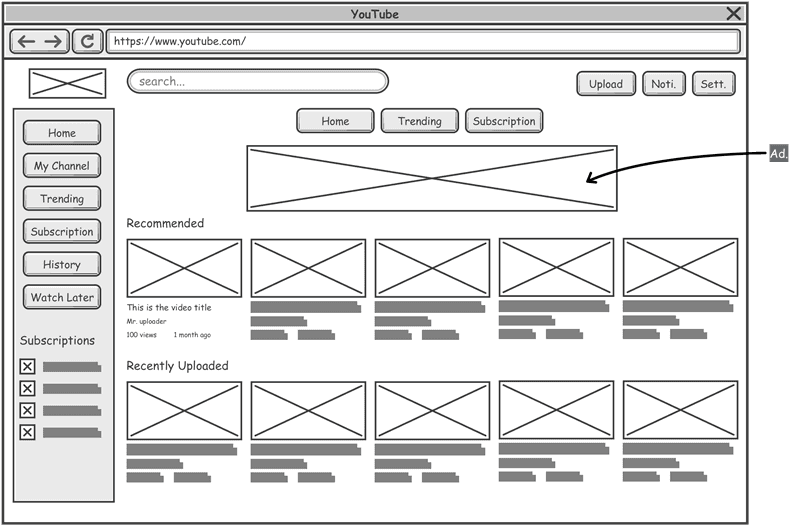 YouTube

https://www.youtube.com/

search...

Upload Noti. Sett.

Home
My Channel
Trending
Subscription
History
Watch Later

Subscriptions

Home Trending Subscription

Ad.

Recommended

This is the video title
Mr. uploader
100 views 1 month ago

Recently Uploaded